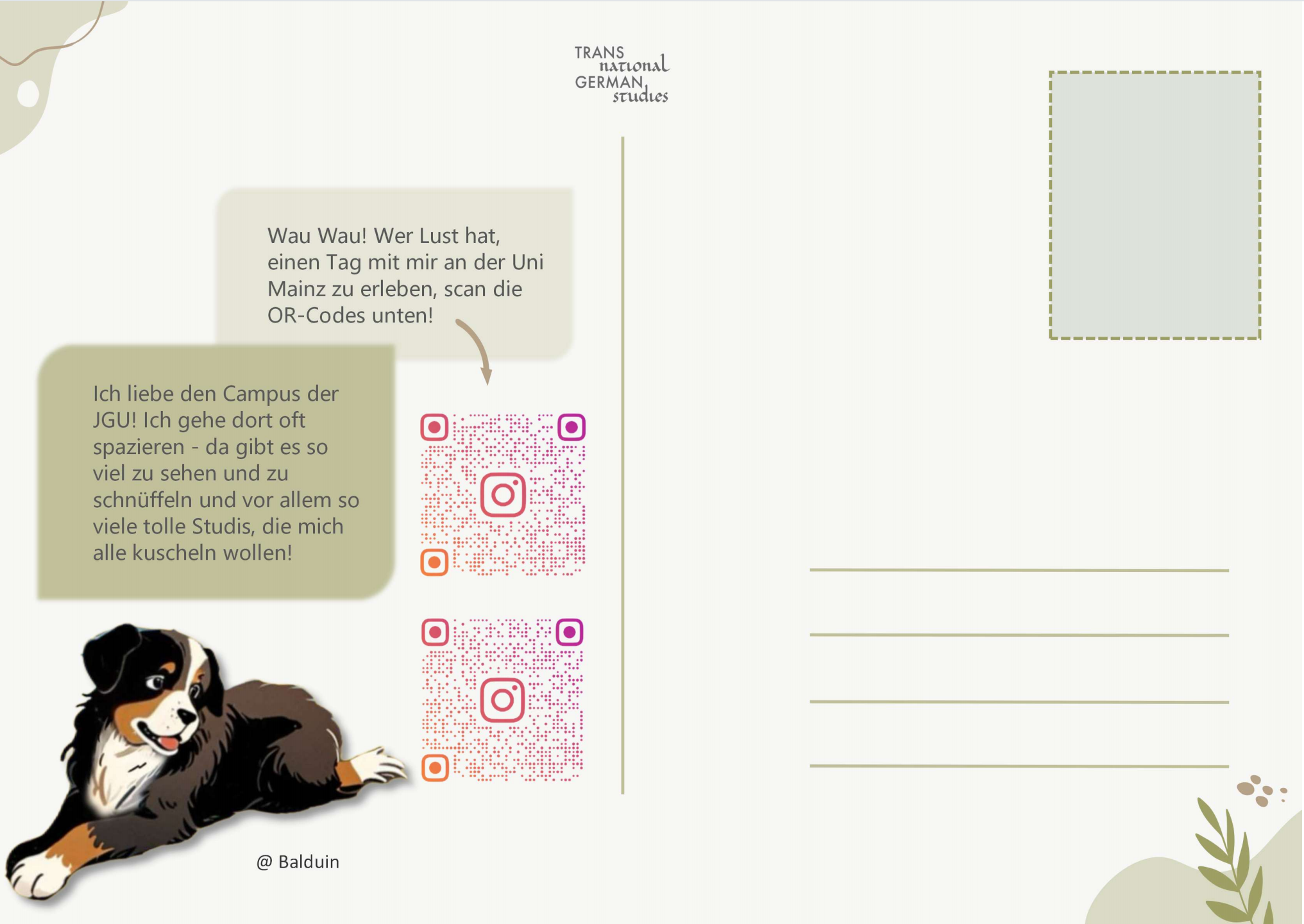 TRANS national GERMAN studies

Wau Wau! Wer Lust hat, einen Tag mit mir an der Uni Mainz zu erleben, scan die OR-Codes unten!

Ich liebe den Campus der JGU! Ich gehe dort oft spazieren - da gibt es so viel zu sehen und zu schnüffeln und vor allem so viele tolle Studis, die mich alle kuscheln wollen!

@ Balduin